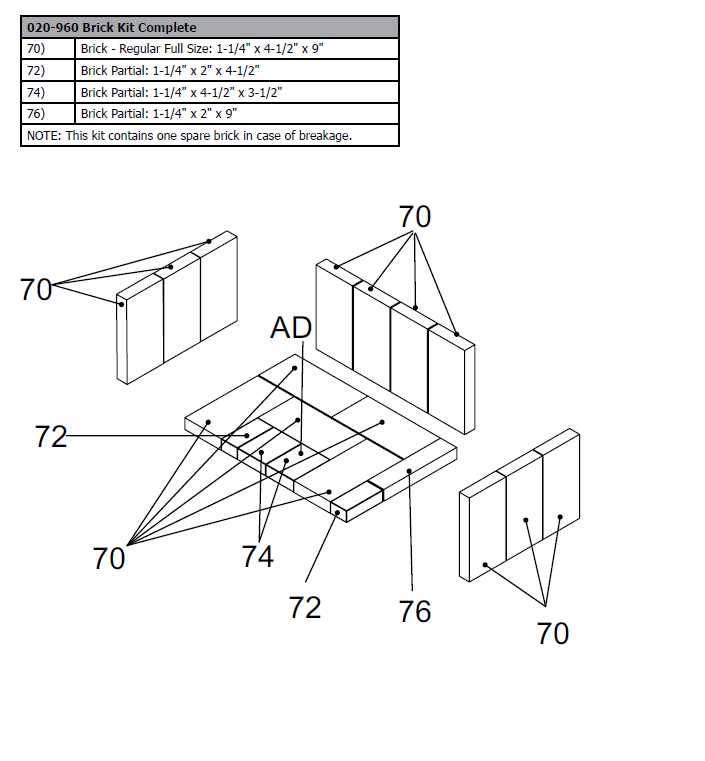 | 020-960 Brick Kit Complete | |
|---|---|
| 70) | Brick - Regular Full Size: 1-1/4" x 4-1/2" x 9" |
| 72) | Brick Partial: 1-1/4" x 2" x 4-1/2" |
| 74) | Brick Partial: 1-1/4" x 4-1/2" x 3-1/2" |
| 76) | Brick Partial: 1-1/4" x 2" x 9" |
| NOTE: This kit contains one spare brick in case of breakage. | |

70
70
AD
72
70
74
72
76
70