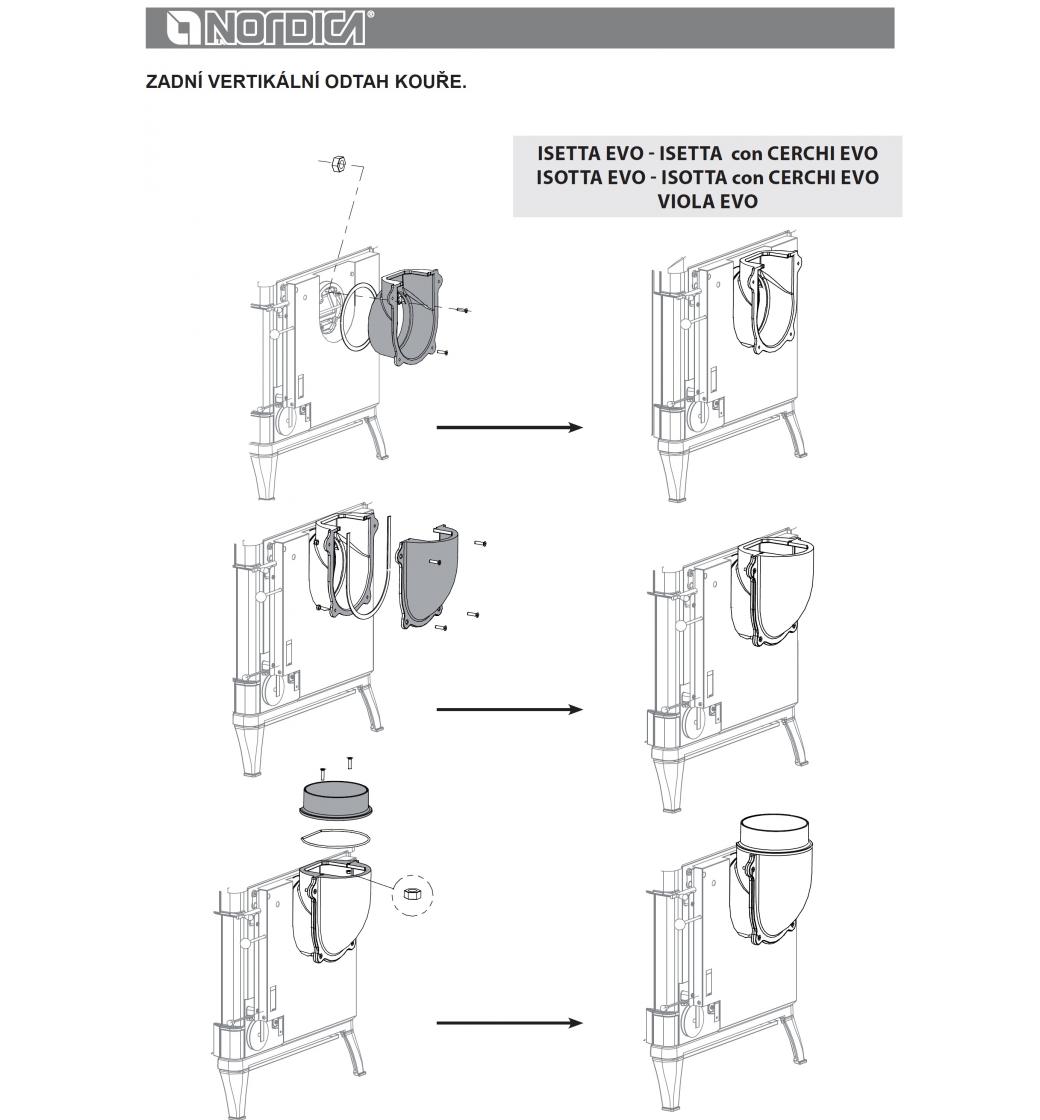 NORDICA®

ZADNÍ VERTIKÁLNÍ ODTAH KOUŘE.

ISETTA EVO - ISETTA con CERCHI EVO
ISOTTA EVO - ISOTTA con CERCHI EVO
VIOLA EVO