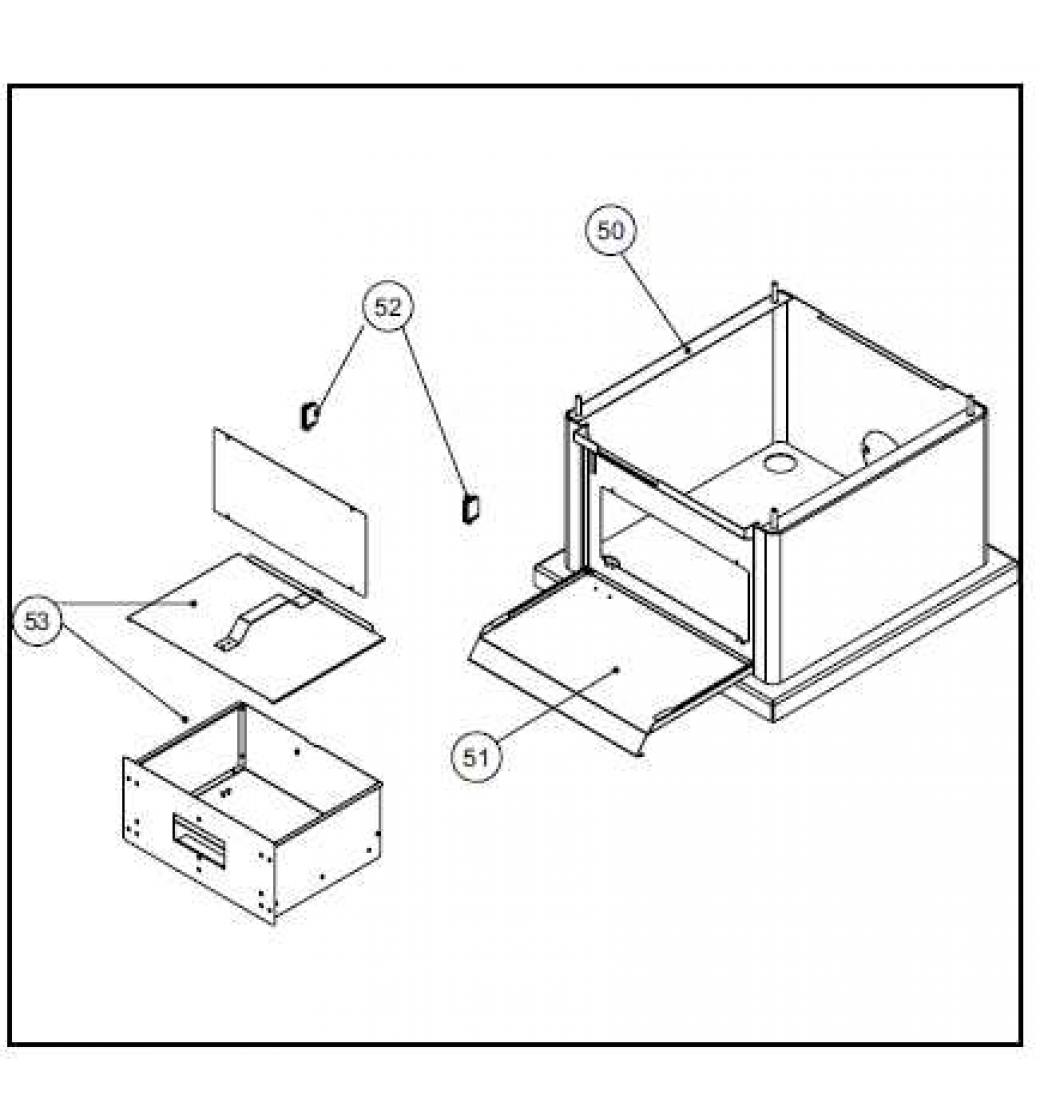 50

52

53

51