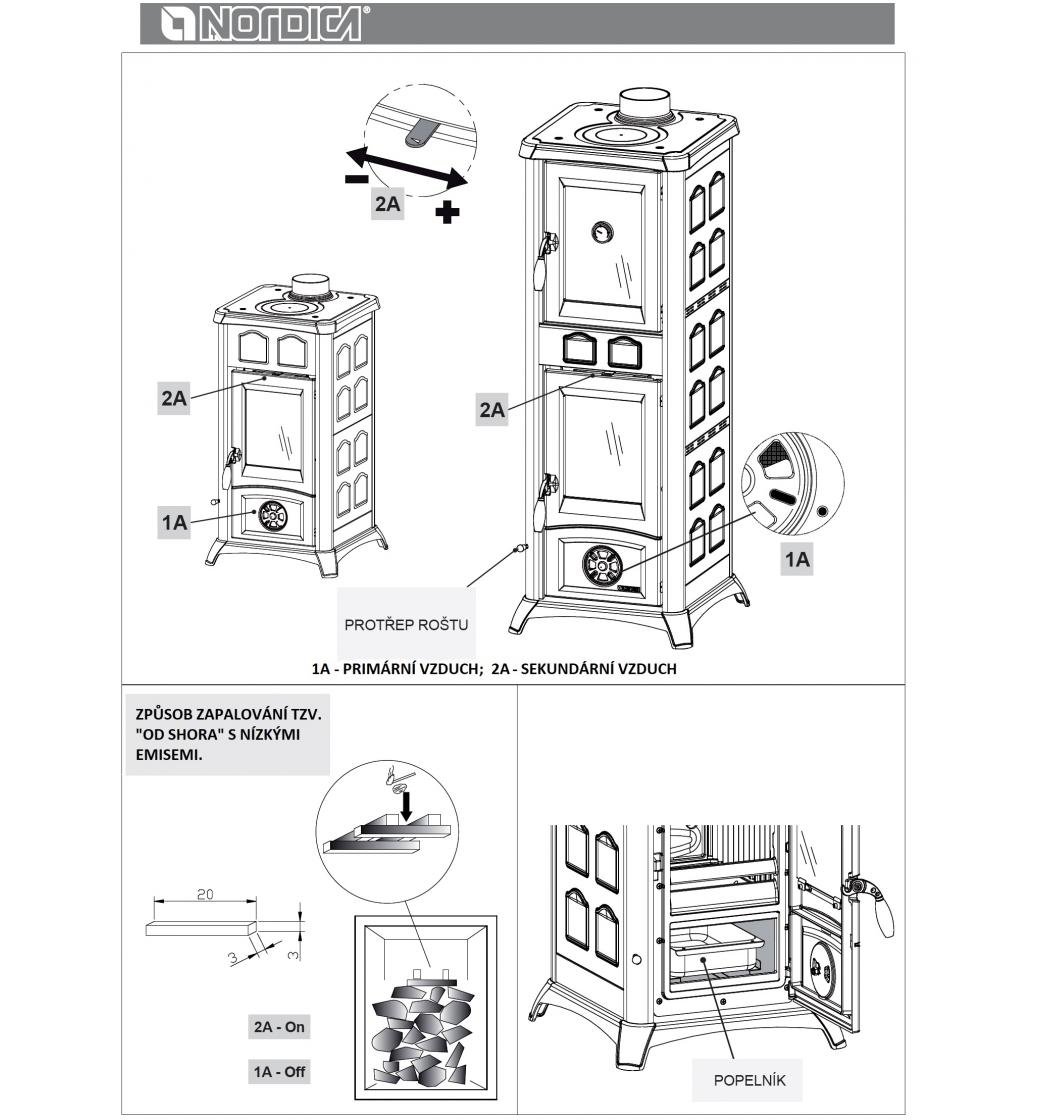 NORDICA®

−
2A
+

2A
1A
2A
1A

PROTŘEP ROŠTU

1A - PRIMÁRNÍ VZDUCH; 2A - SEKUNDÁRNÍ VZDUCH

ZPŮSOB ZAPALOVÁNÍ TZV. "OD SHORA" S NÍZKÝMI EMISEMI.

20
3
3

2A - On
1A - Off

POPELNÍK