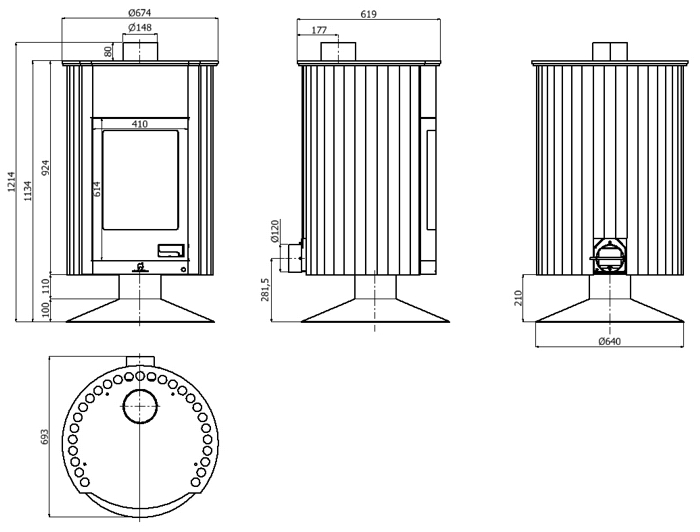 Ø674
Ø148
80
1214
1134
924
410
614
110
100
619
177
Ø120
281,5
210
Ø640
693